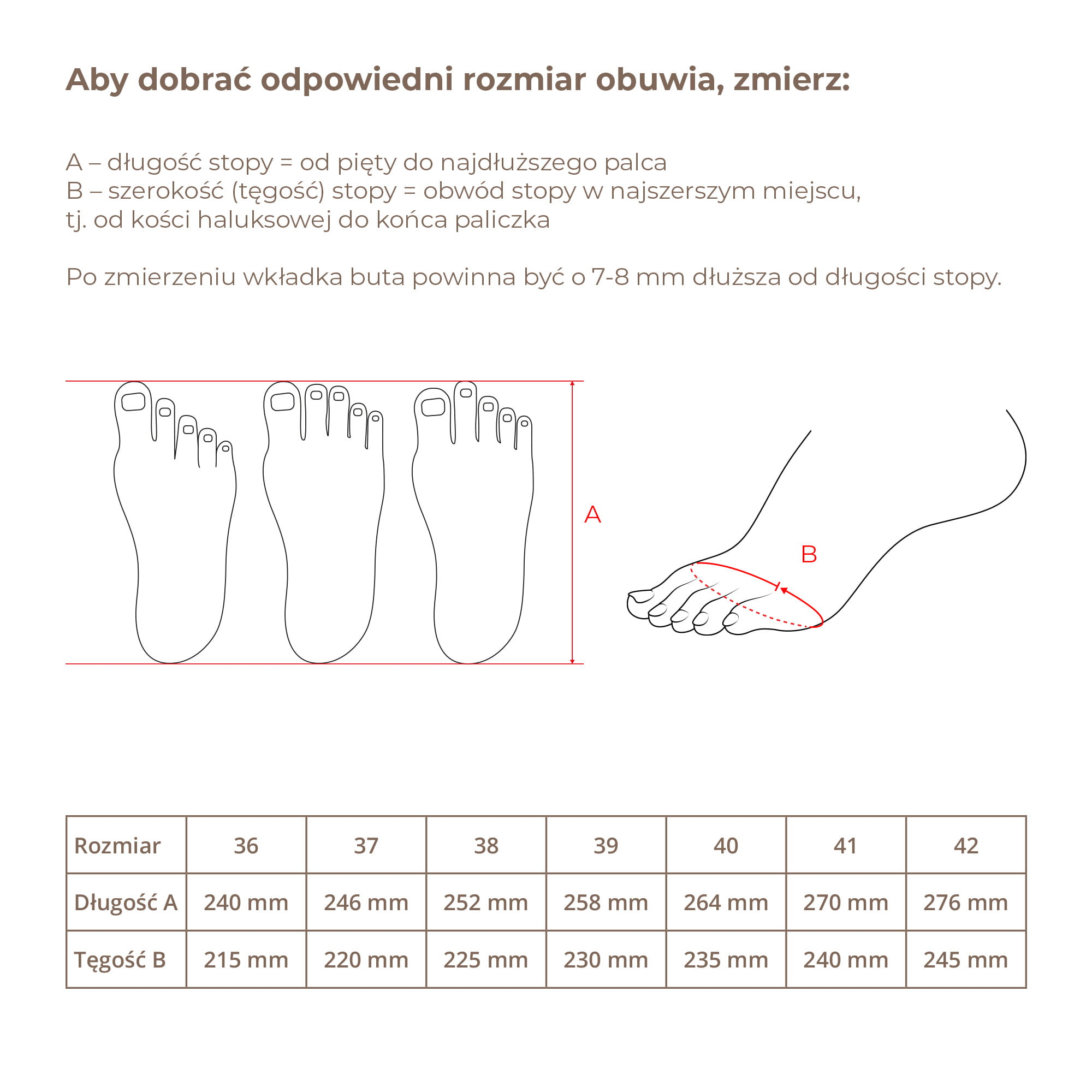 Aby dobrać odpowiedni rozmiar obuwia, zmierz:

A – długość stopy = od pięty do najdłuższego palca
B – szerokość (tęgość) stopy = obwód stopy w najszerszym miejscu, tj. od kości haluksowej do końca paliczka

Po zmierzeniu wkładka buta powinna być o 7-8 mm dłuższa od długości stopy.

A

B

| Rozmiar | 36 | 37 | 38 | 39 | 40 | 41 | 42 |
|---|---|---|---|---|---|---|---|
| Długość A | 240 mm | 246 mm | 252 mm | 258 mm | 264 mm | 270 mm | 276 mm |
| Tęgość B | 215 mm | 220 mm | 225 mm | 230 mm | 235 mm | 240 mm | 245 mm |